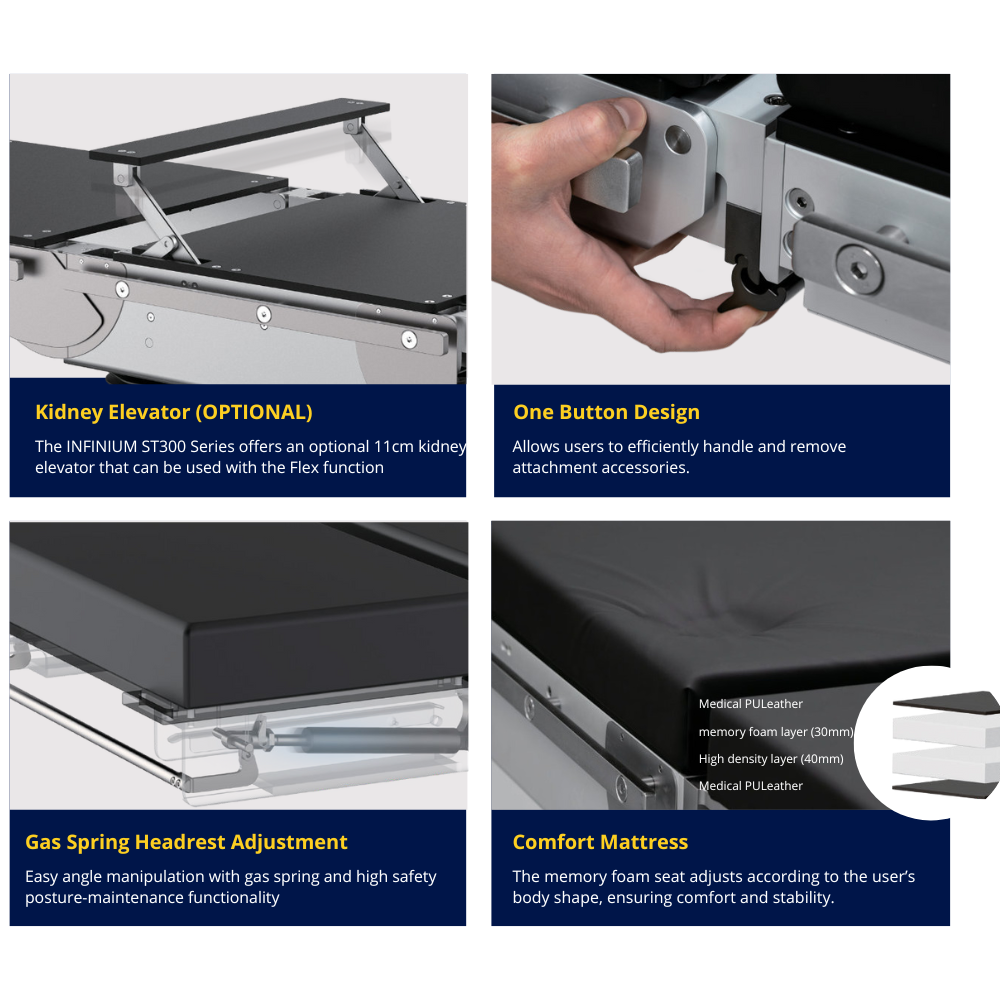 Kidney Elevator (OPTIONAL)

The INFINIUM ST300 Series offers an optional 11cm kidney elevator that can be used with the Flex function

One Button Design

Allows users to efficiently handle and remove attachment accessories.

Gas Spring Headrest Adjustment

Easy angle manipulation with gas spring and high safety posture-maintenance functionality

Medical PULeather

memory foam layer (30mm)

High density layer (40mm)

Medical PULeather

Comfort Mattress

The memory foam seat adjusts according to the user's body shape, ensuring comfort and stability.