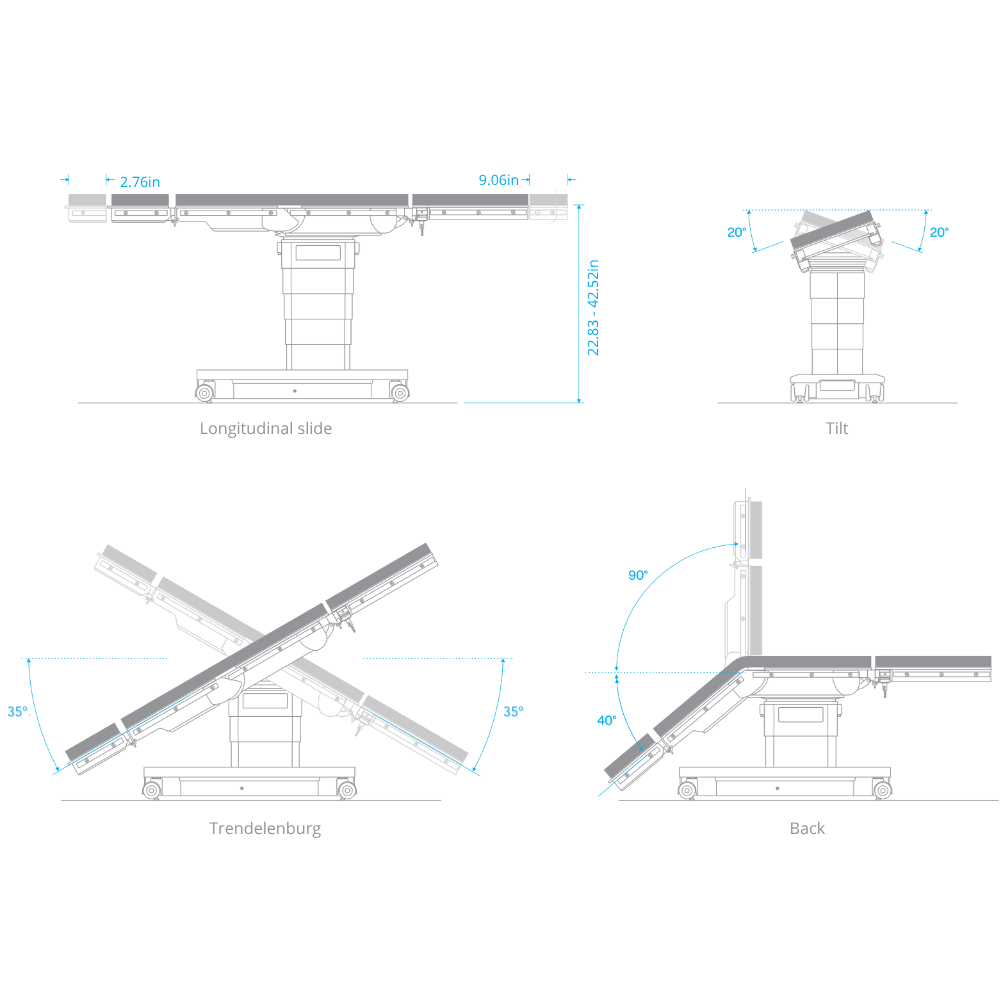 2.76in

9.06in

22.83 - 42.52in

Longitudinal slide

20°

20°

Tilt

35°

35°

Trendelenburg

90°

40°

Back