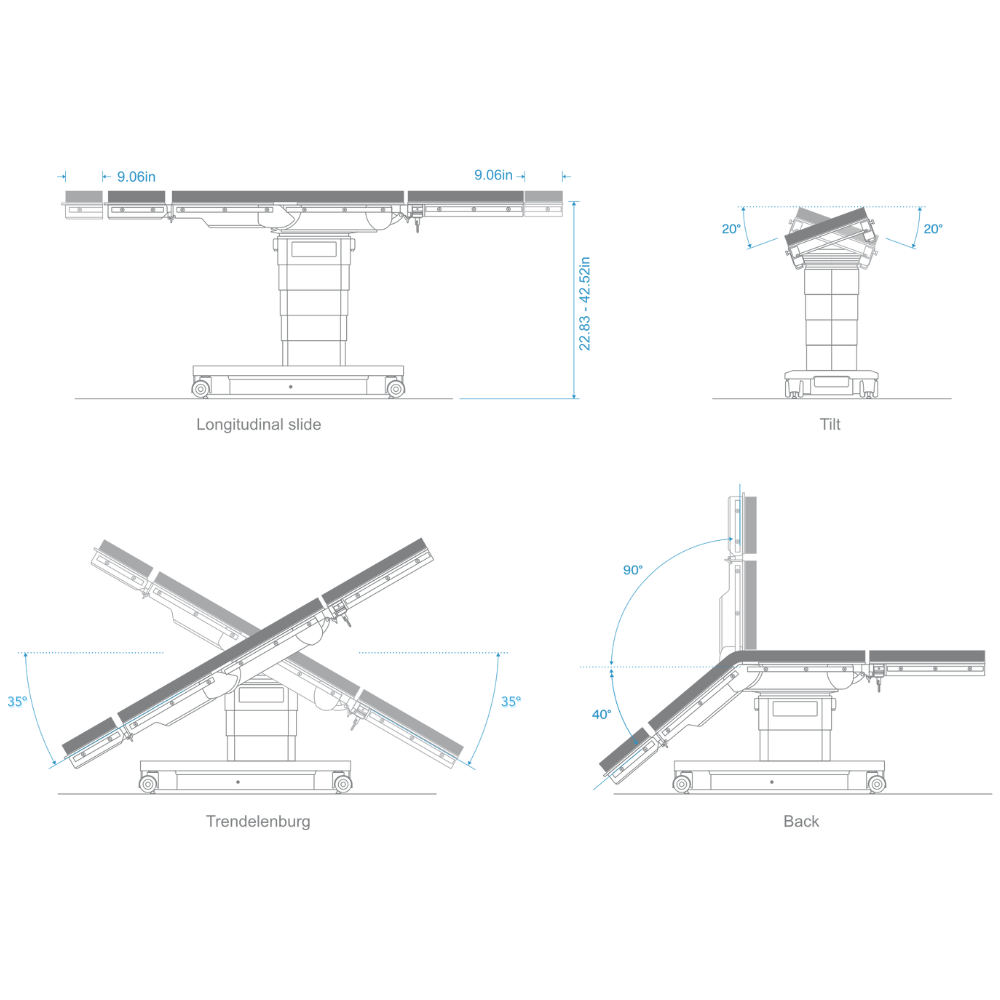 9.06in

9.06in

22.83 - 42.52in

Longitudinal slide

20°

20°

Tilt

35°

35°

Trendelenburg

90°

40°

Back